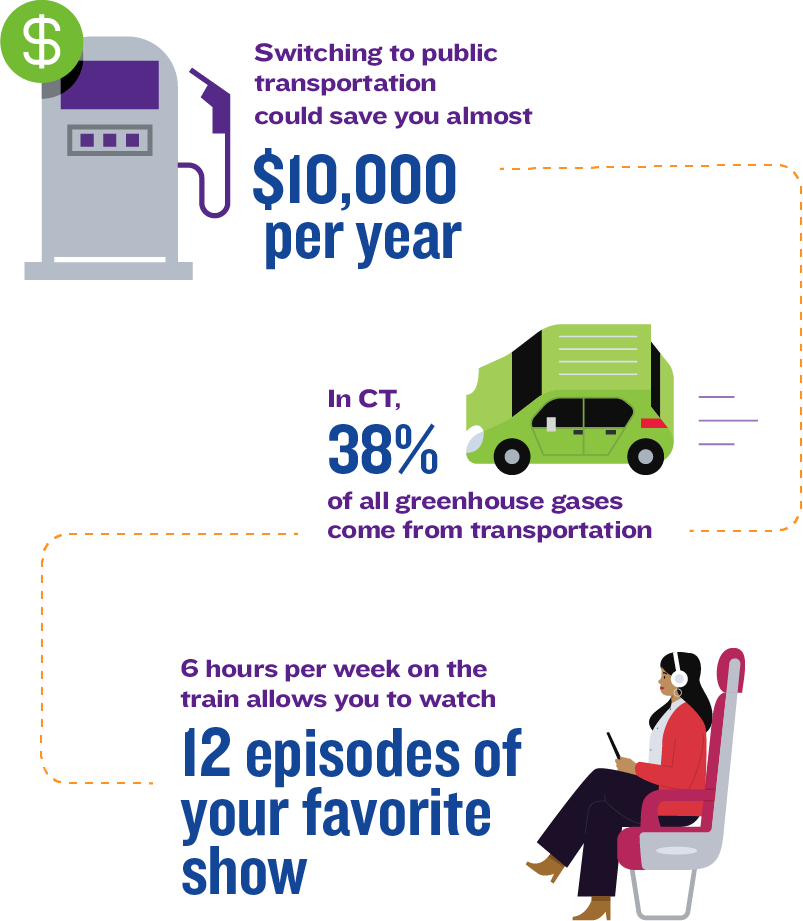 $

Switching to public transportation could save you almost

$10,000 per year

In CT, 38% of all greenhouse gases come from transportation

6 hours per week on the train allows you to watch

12 episodes of your favorite show